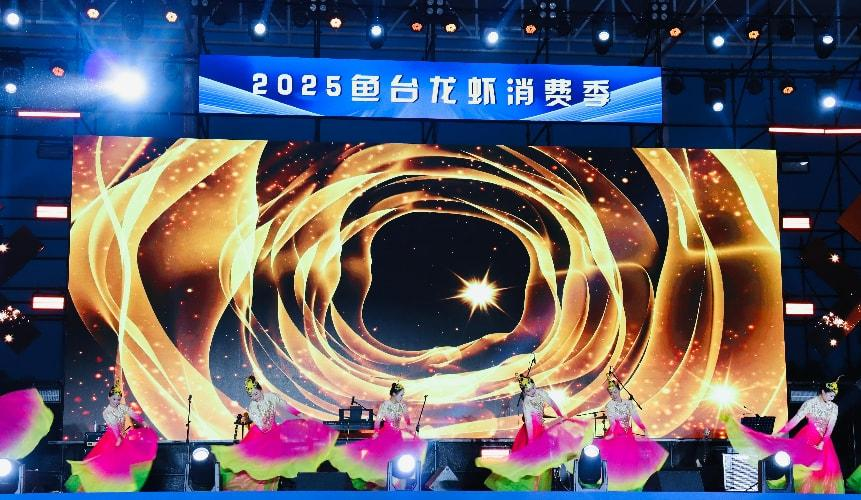 2025鱼台龙虾消费季