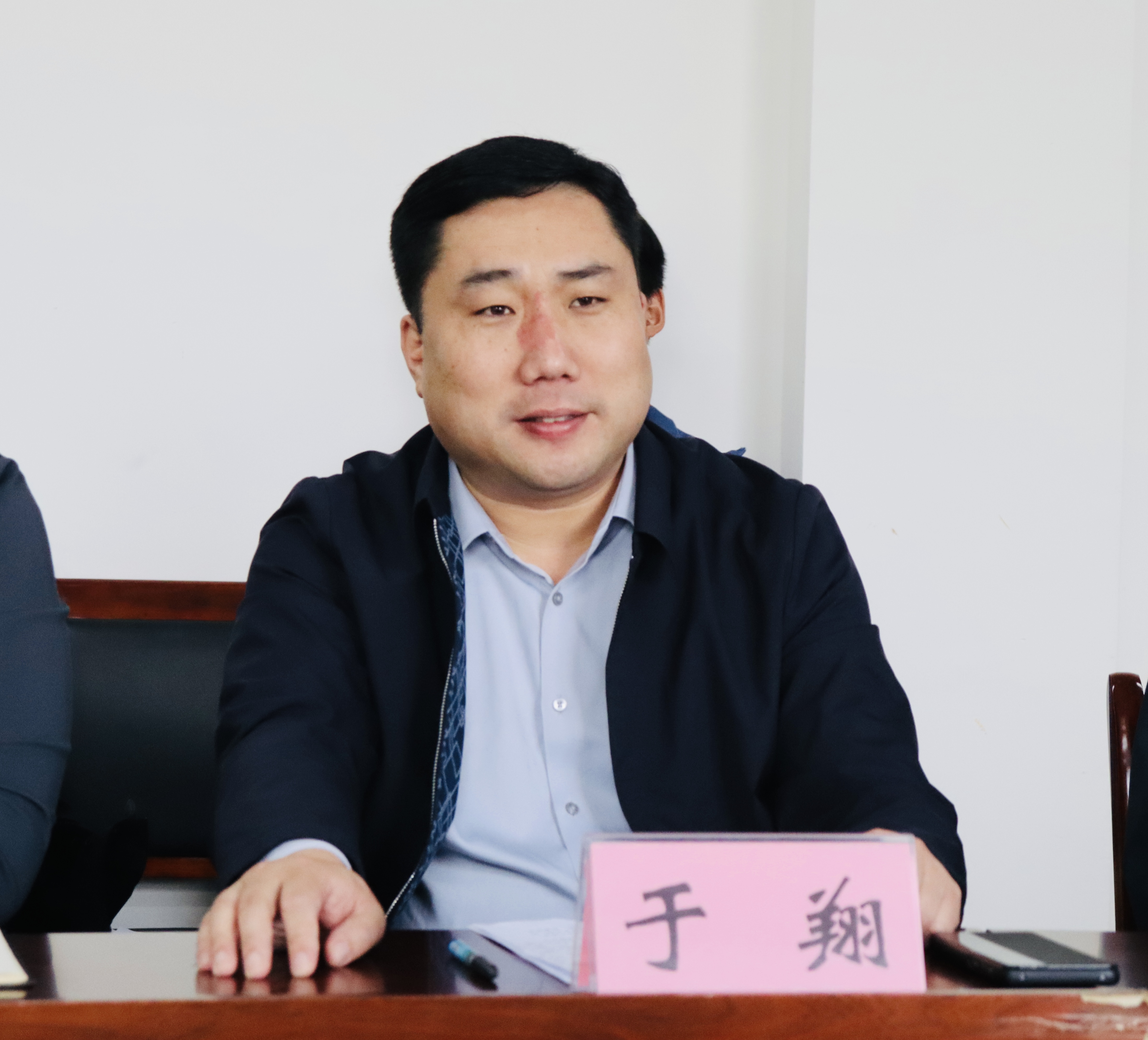 于 翔