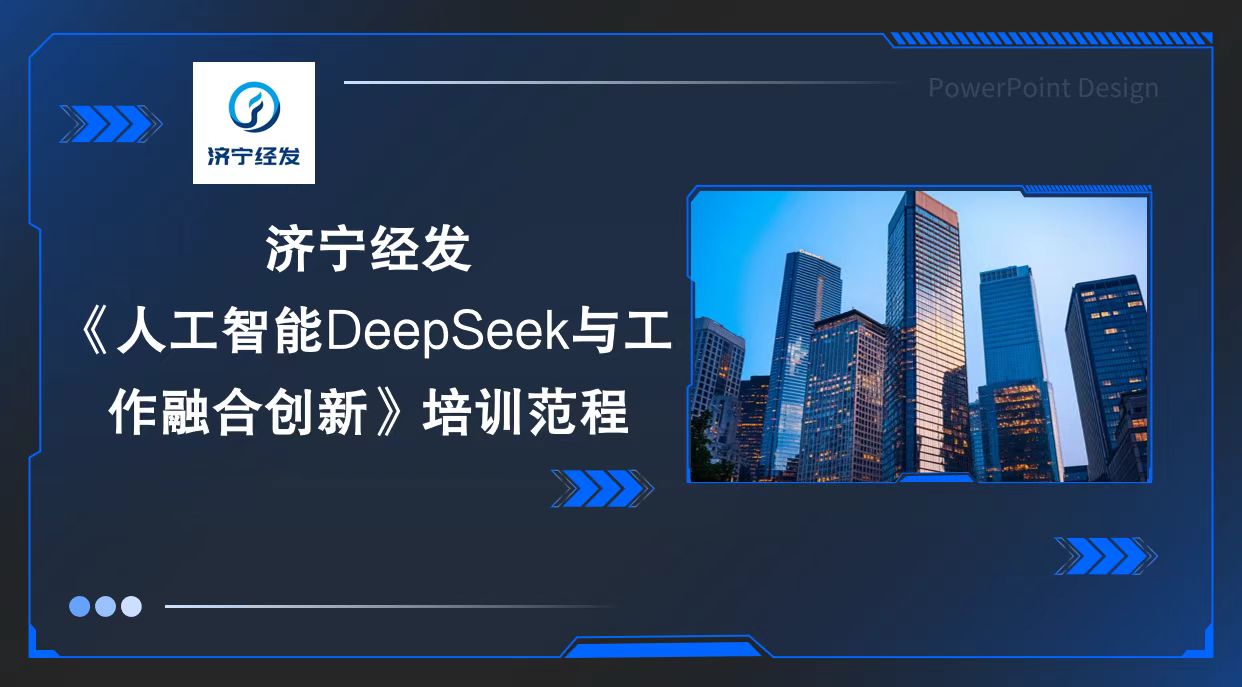 济宁经发

PowerPoint Design

济宁经发
《人工智能DeepSeek与工作融合创新》培训范程